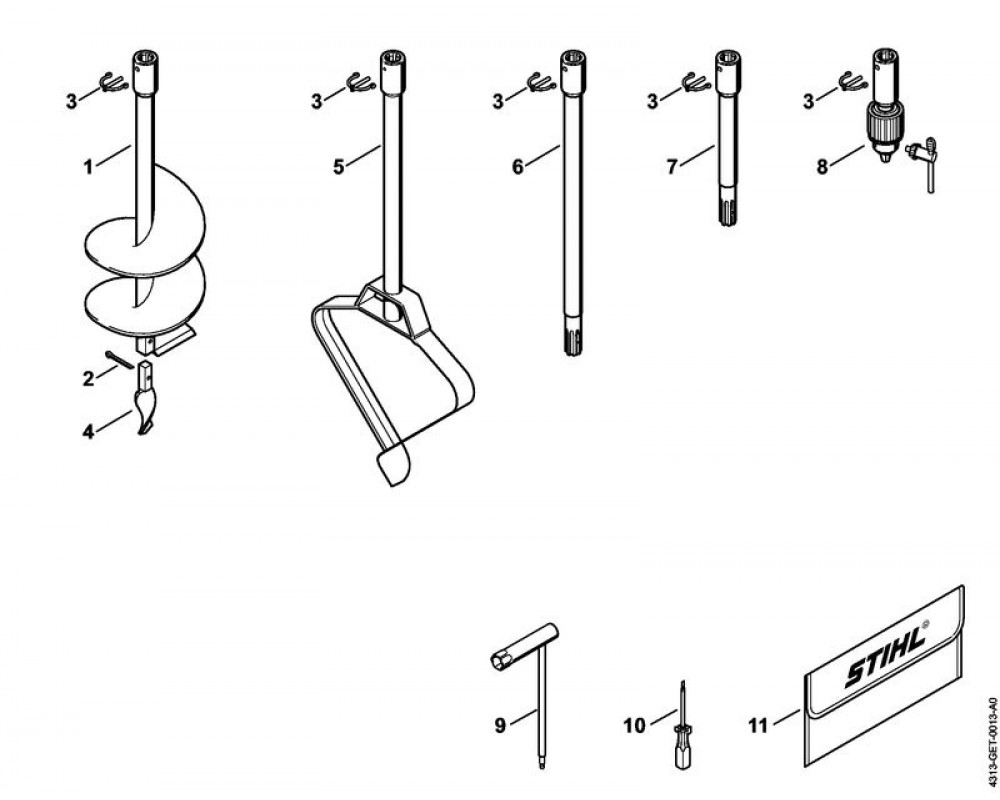 3
1
2
4
3
5
3
6
3
7
3
8
9
10
11
STIHL®
4313-GET-0013-A0